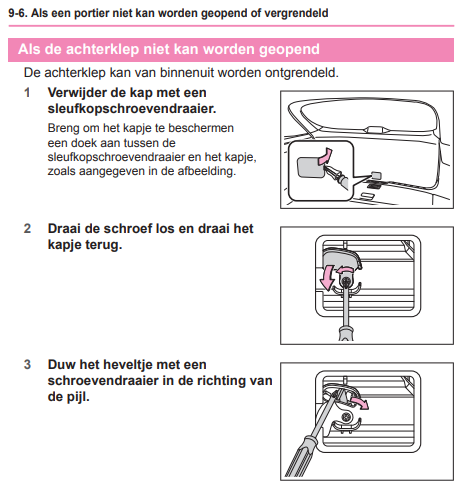 9-6. Als een portier niet kan worden geopend of vergrendeld

Als de achterklep niet kan worden geopend

De achterklep kan van binnenuit worden ontgrendeld.

1 Verwijder de kap met een sleufkopschroevendraaier.

Breng om het kapje te beschermen een doek aan tussen de sleufkopschroevendraaier en het kapje, zoals aangegeven in de afbeelding.

2 Draai de schroef los en draai het kapje terug.

3 Duw het heveltje met een schroevendraaier in de richting van de pijl.