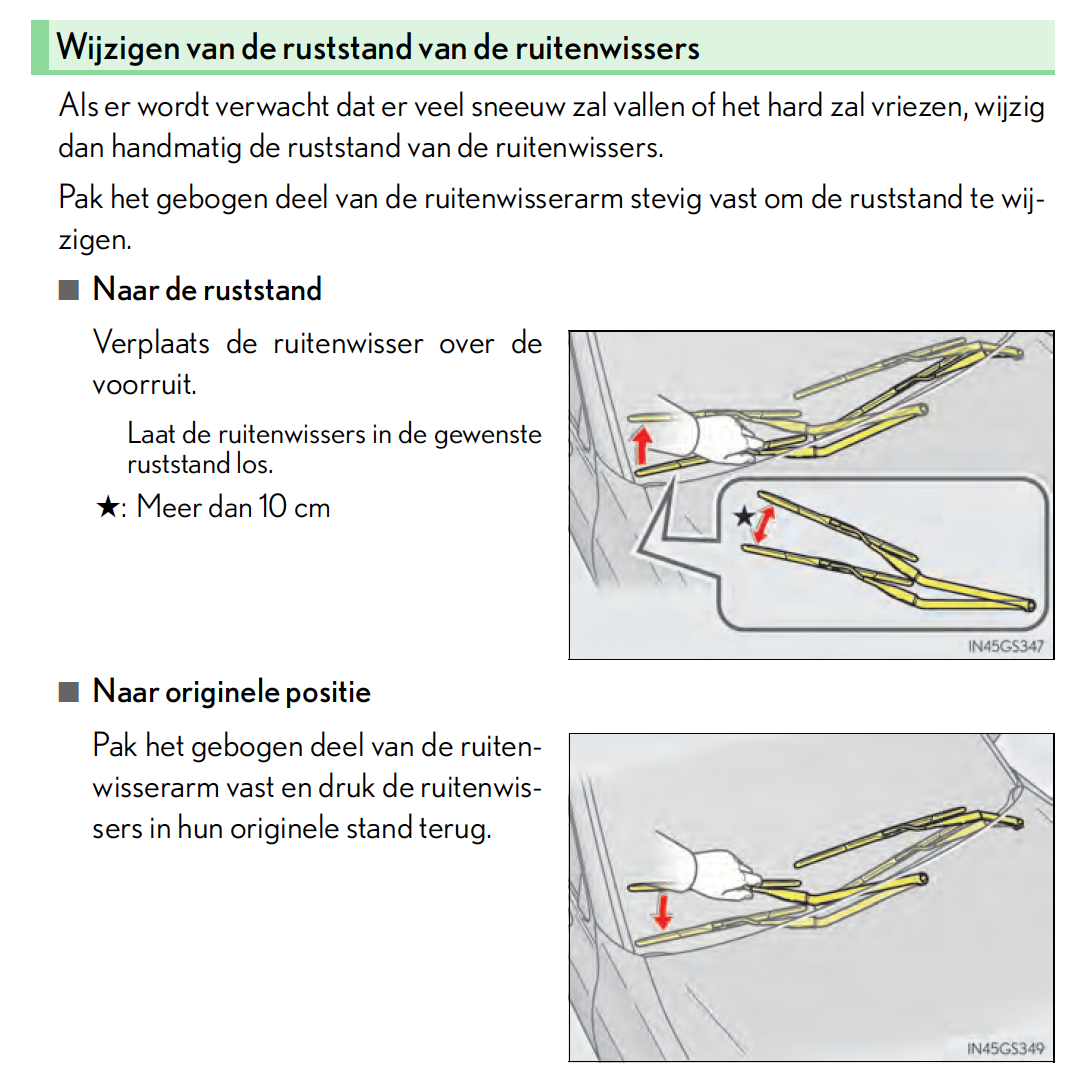 Wijzigen van de ruststand van de ruitenwissers

Als er wordt verwacht dat er veel sneeuw zal vallen of het hard zal vriezen, wijzig dan handmatig de ruststand van de ruitenwissers.

Pak het gebogen deel van de ruitenwisserarm stevig vast om de ruststand te wijzigen.

■ Naar de ruststand

Verplaats de ruitenwisser over de voorruit.

Laat de ruitenwissers in de gewenste ruststand los.

★: Meer dan 10 cm

★

IN45GS347

■ Naar originele positie

Pak het gebogen deel van de ruitenwisserarm vast en druk de ruitenwissers in hun originele stand terug.

IN45GS349