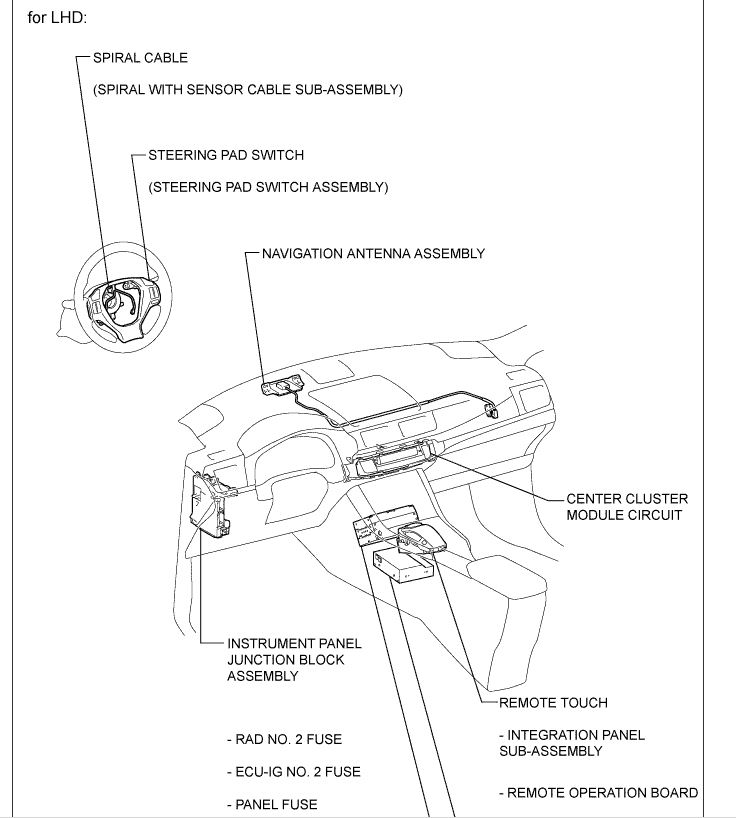 for LHD:

SPIRAL CABLE

(SPIRAL WITH SENSOR CABLE SUB-ASSEMBLY)

STEERING PAD SWITCH

(STEERING PAD SWITCH ASSEMBLY)

NAVIGATION ANTENNA ASSEMBLY

CENTER CLUSTER MODULE CIRCUIT

INSTRUMENT PANEL JUNCTION BLOCK ASSEMBLY

- RAD NO. 2 FUSE

- ECU-IG NO. 2 FUSE

- PANEL FUSE

REMOTE TOUCH

- INTEGRATION PANEL SUB-ASSEMBLY

- REMOTE OPERATION BOARD