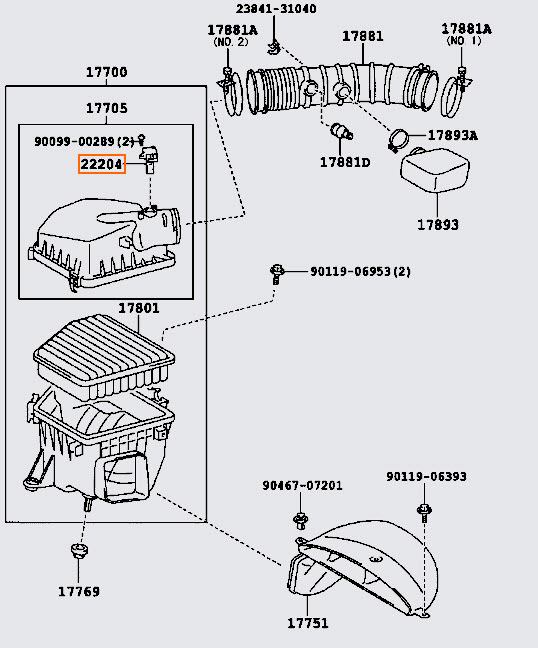 23841-31040

17881A
(NO. 2)

17881

17881A
(NO. 1)

17700

17705

90099-00289 (2)

22204

17893A

17881D

17893

90119-06953 (2)

17801

90467-07201

90119-06393

17769

17751