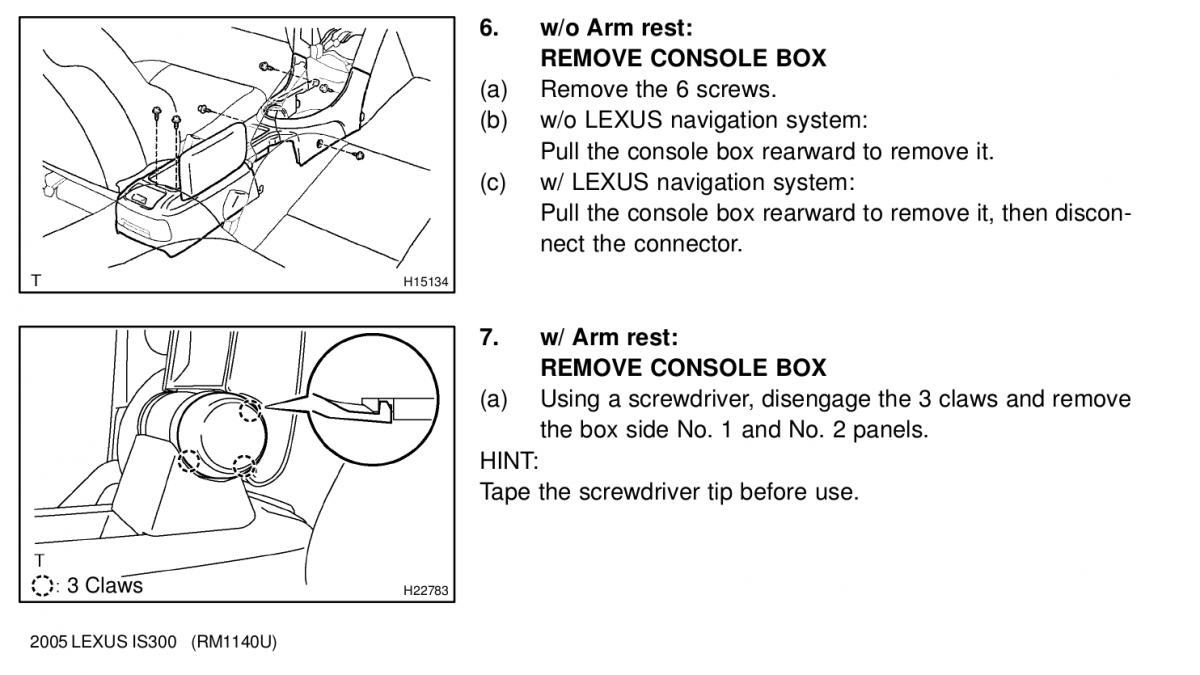 T
H15134

6. w/o Arm rest:
REMOVE CONSOLE BOX
(a) Remove the 6 screws.
(b) w/o LEXUS navigation system:
Pull the console box rearward to remove it.
(c) w/ LEXUS navigation system:
Pull the console box rearward to remove it, then disconnect the connector.

T
: 3 Claws
H22783

7. w/ Arm rest:
REMOVE CONSOLE BOX
(a) Using a screwdriver, disengage the 3 claws and remove the box side No. 1 and No. 2 panels.
HINT:
Tape the screwdriver tip before use.

2005 LEXUS IS300 (RM1140U)