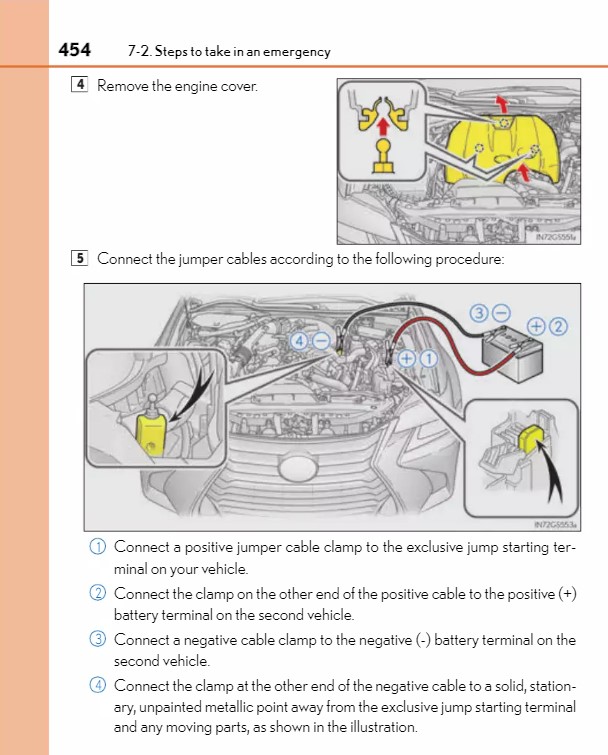 454 7-2. Steps to take in an emergency

4 Remove the engine cover.

IN72GS551a

5 Connect the jumper cables according to the following procedure:

③ ⊖
⊕ ②
④ ⊖
⊕ ①

IN72GS553a

① Connect a positive jumper cable clamp to the exclusive jump starting terminal on your vehicle.

② Connect the clamp on the other end of the positive cable to the positive (+) battery terminal on the second vehicle.

③ Connect a negative cable clamp to the negative (-) battery terminal on the second vehicle.

④ Connect the clamp at the other end of the negative cable to a solid, stationary, unpainted metallic point away from the exclusive jump starting terminal and any moving parts, as shown in the illustration.